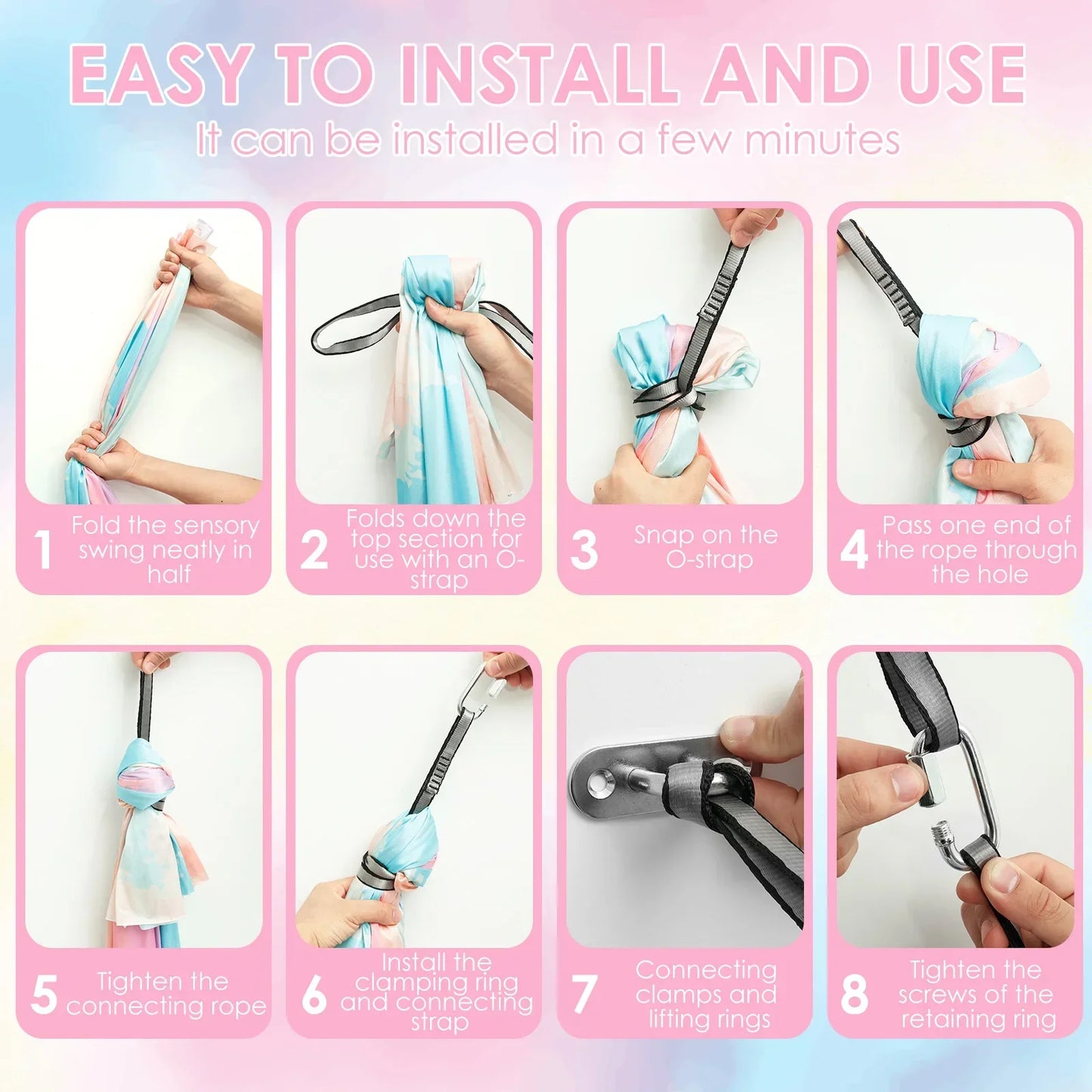 EASY TO INSTALL AND USE
It can be installed in a few minutes

1 Fold the sensory swing neatly in half

2 Folds down the top section for use with an O-strap

3 Snap on the O-strap

4 Pass one end of the rope through the hole

5 Tighten the connecting rope

6 Install the clamping ring and connecting strap

7 Connecting clamps and lifting rings

8 Tighten the screws of the retaining ring